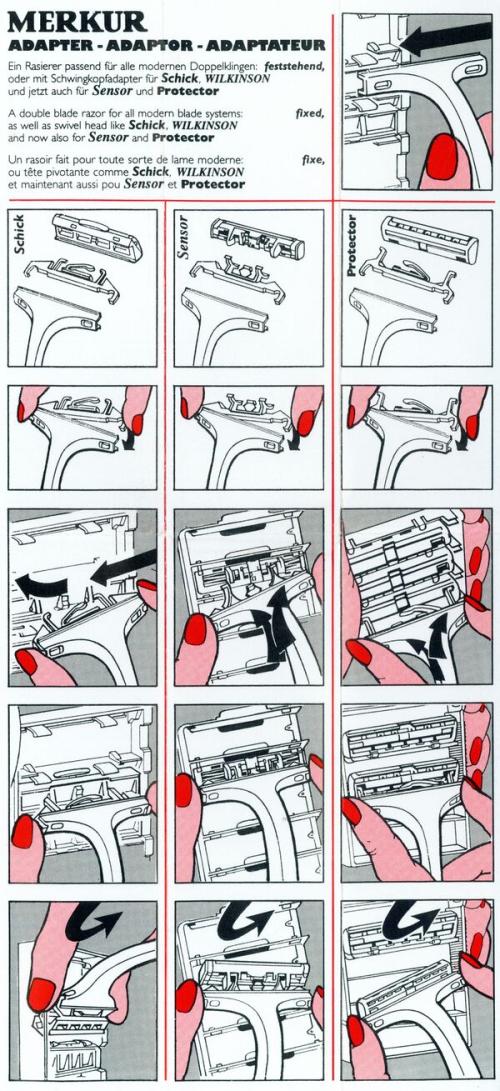 MERKUR
ADAPTER - ADAPTOR - ADAPTATEUR

Ein Rasierer passend für alle modernen Doppelklingen: feststehend, oder mit Schwingkopfadapter für Schick, WILKINSON und jetzt auch für Sensor und Protector

A double blade razor for all modern blade systems: fixed, as well as swivel head like Schick, WILKINSON and now also for Sensor and Protector

Un rasoir fait pour toute sorte de lame moderne: fixe, ou tête pivotante comme Schick, WILKINSON et maintenant aussi pou Sensor et Protector

Schick

Sensor

Protector